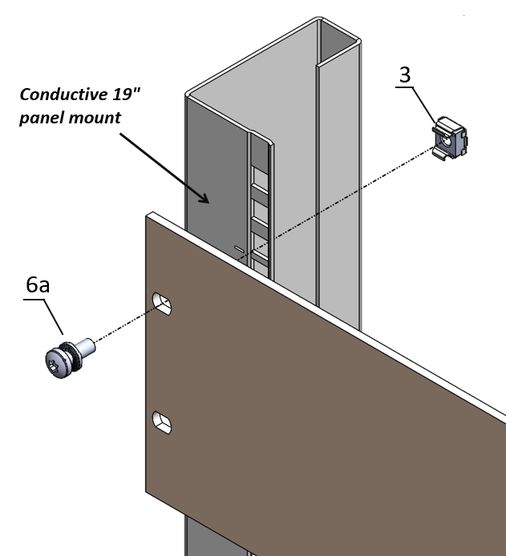 Conductive 19" panel mount

3

6a