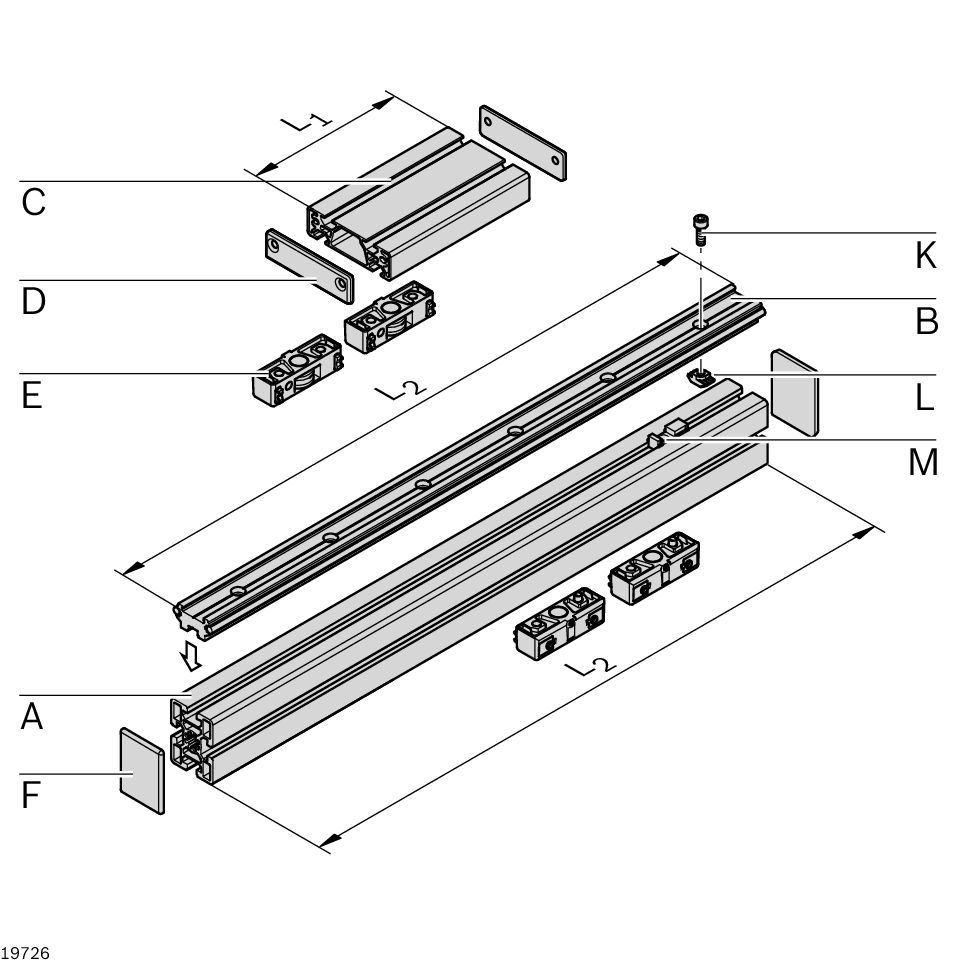 $L_1$
C
D
E
$L_2$
K
B
L
M
A
F
$L_2$
19726