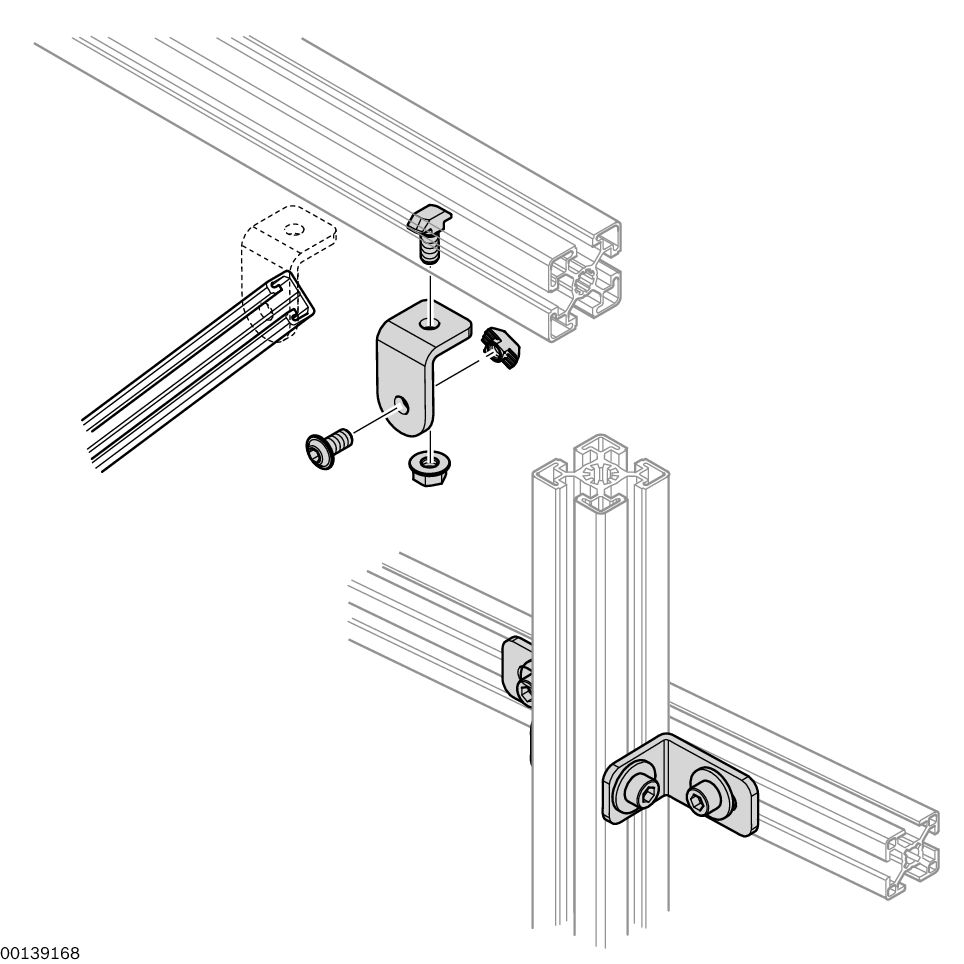 00139168