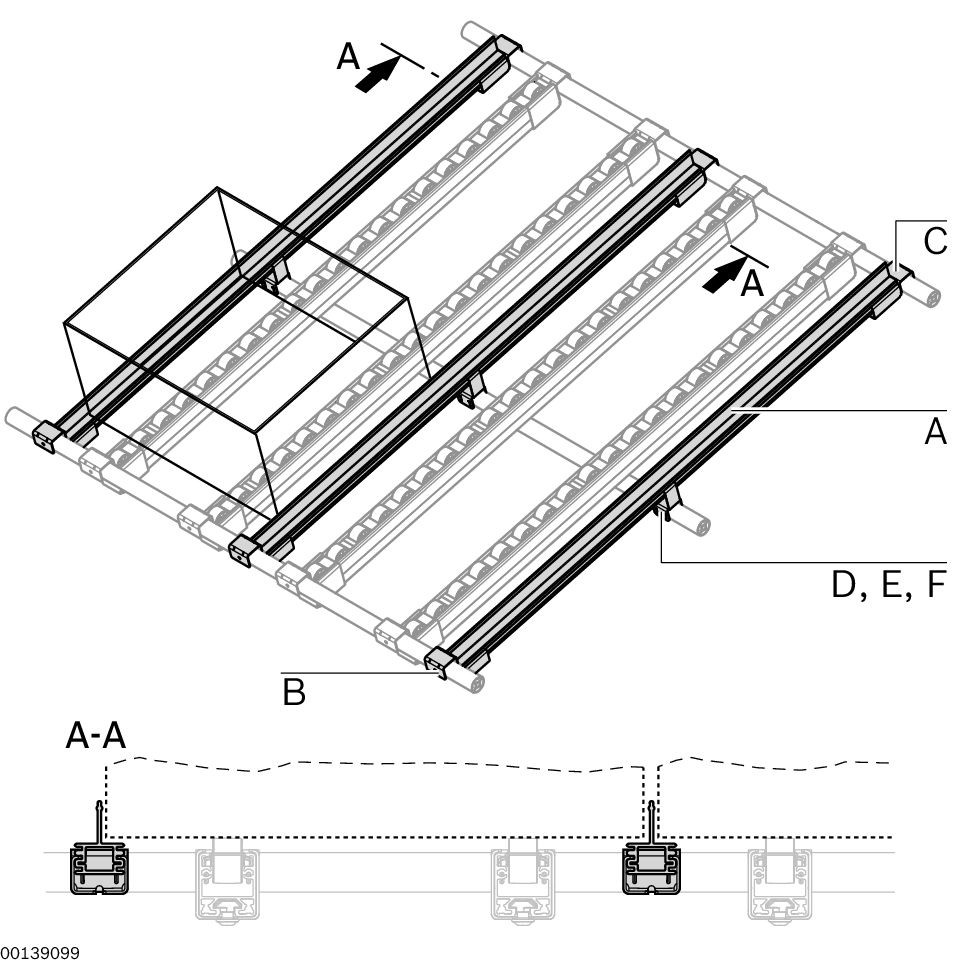 A
A
C
A
D, E, F
B
A-A
00139099