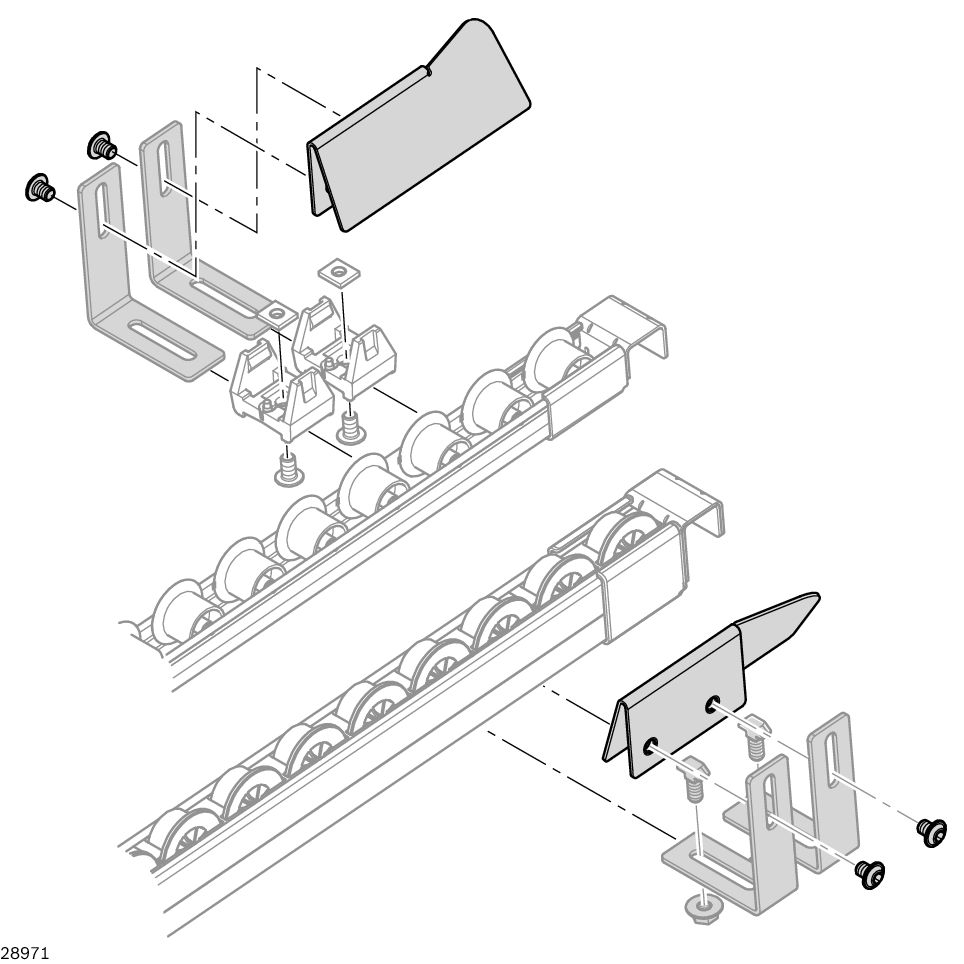 28971