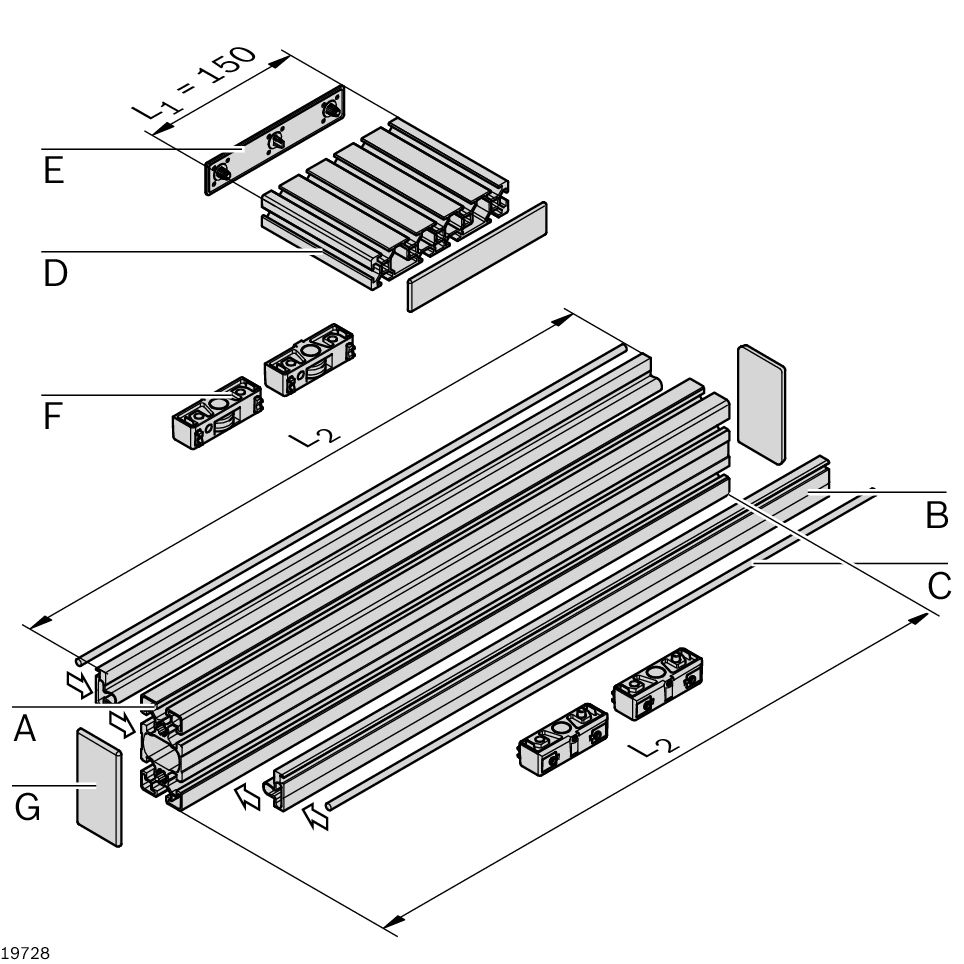 $L_1 = 150$

E

D

F

$L_2$

B

C

A

G

$L_2$

19728