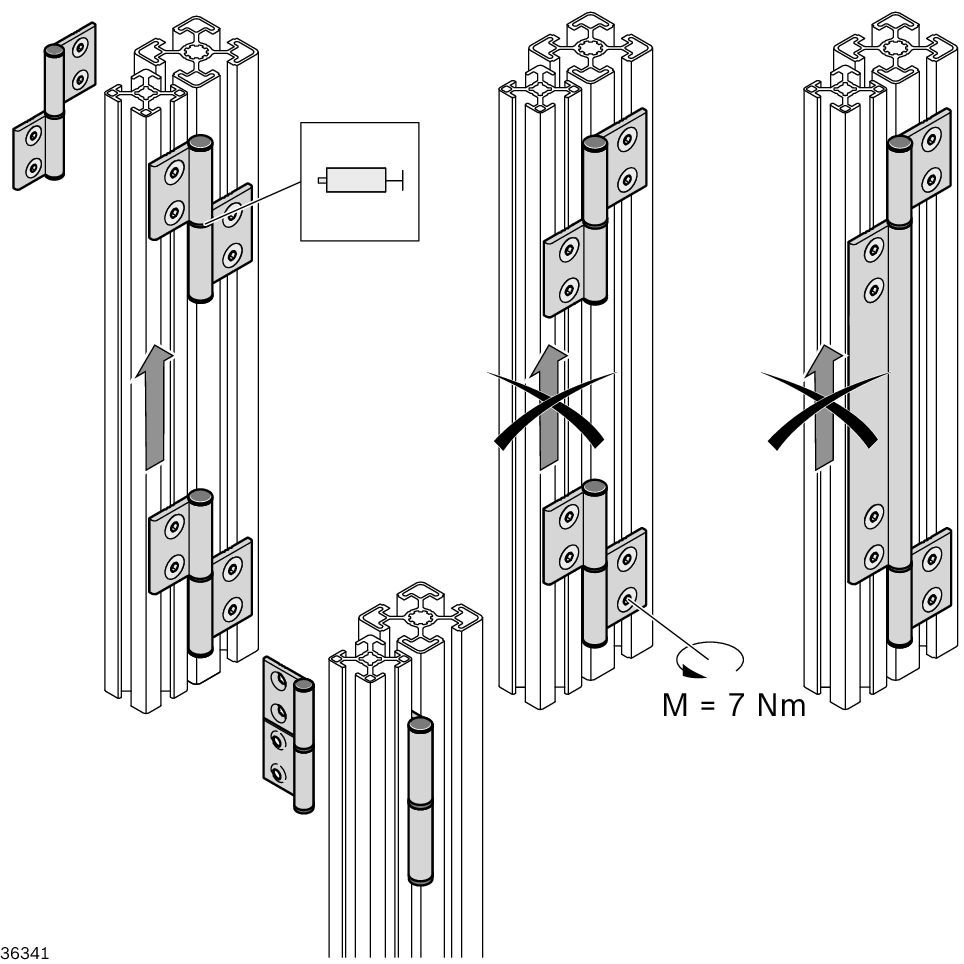 M = 7 Nm

36341