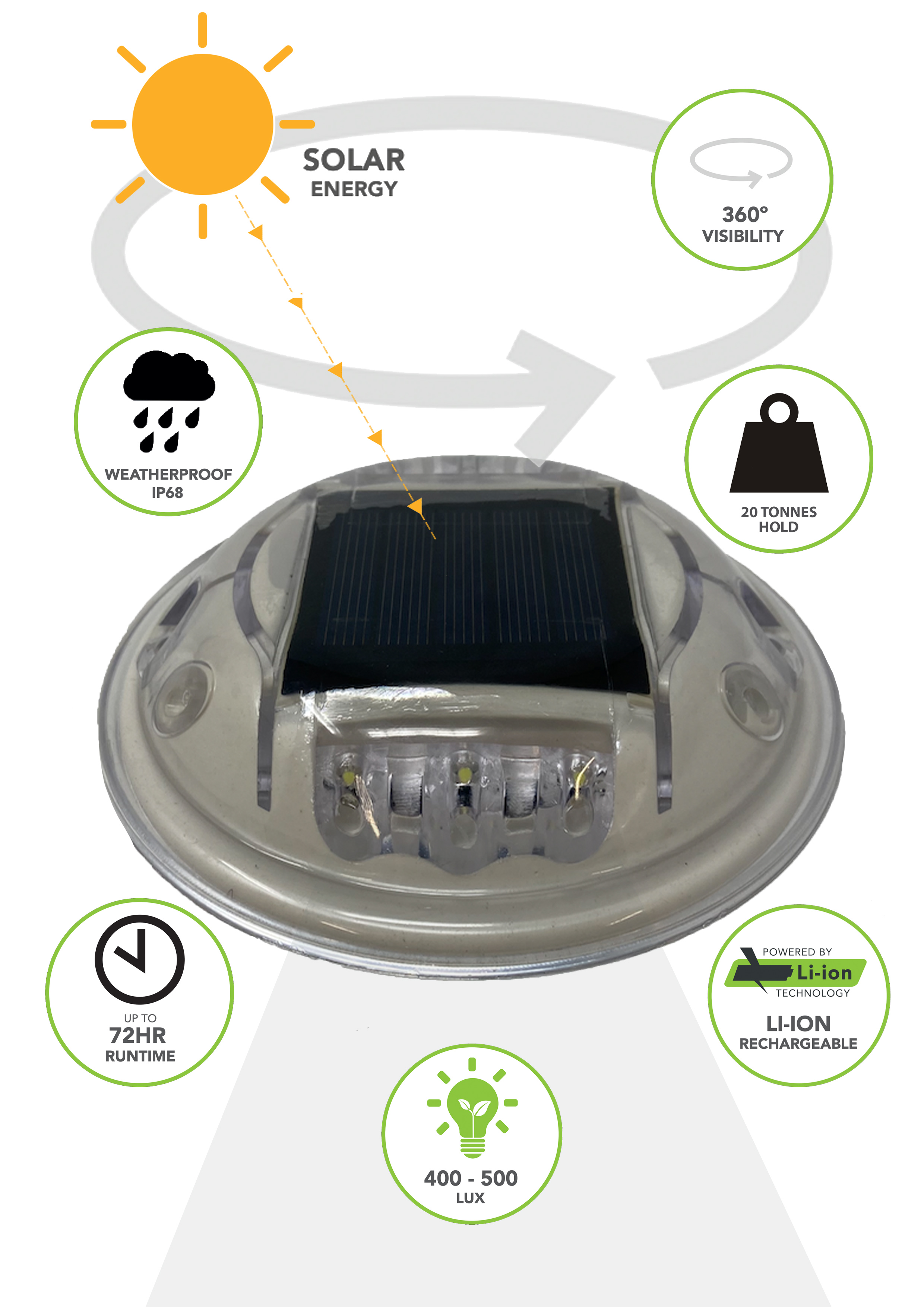 SOLAR
ENERGY

360°
VISIBILITY

WEATHERPROOF
IP68

20 TONNES
HOLD

UP TO
72HR
RUNTIME

POWERED BY
Li-ion
TECHNOLOGY

LI-ION
RECHARGEABLE

400 - 500
LUX