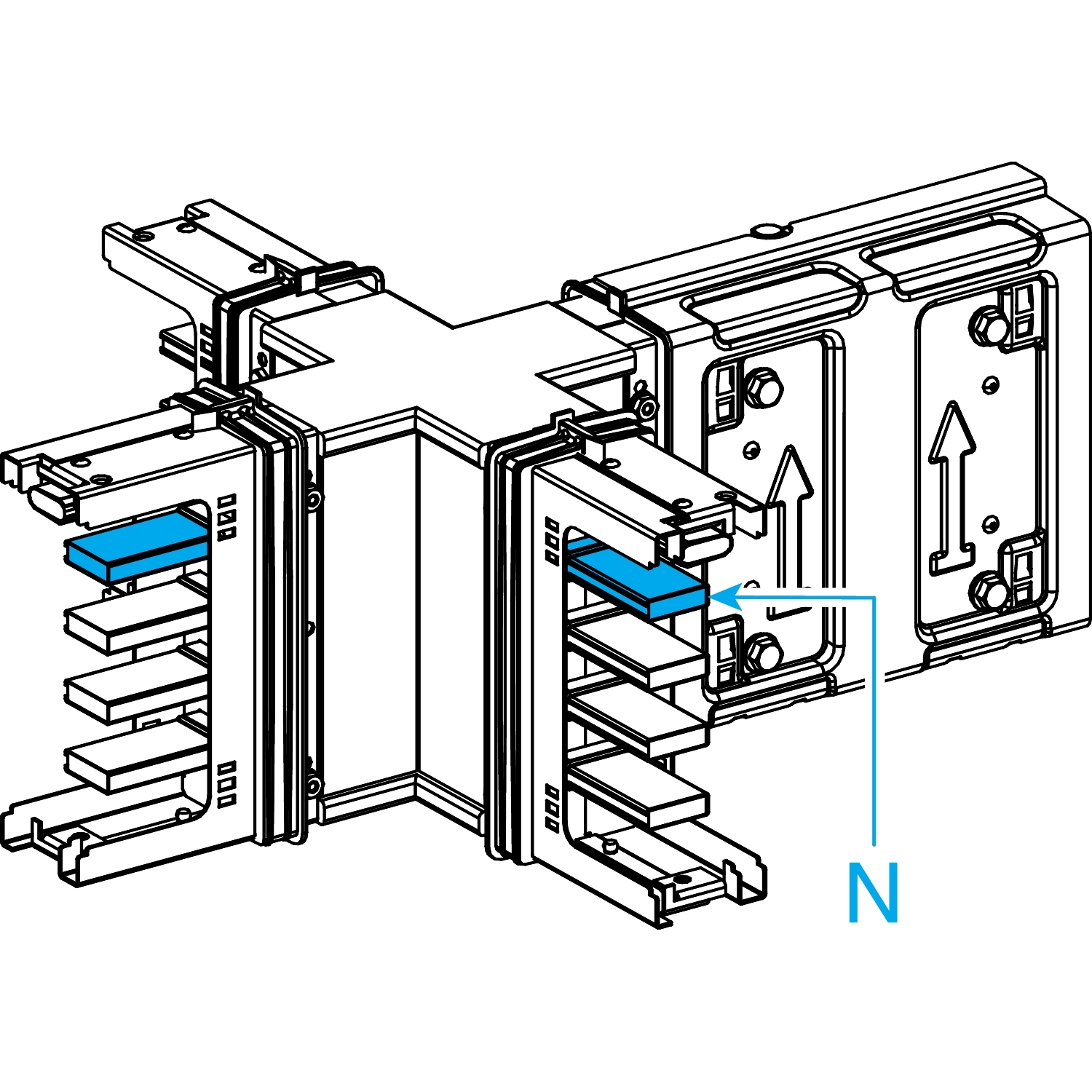 N