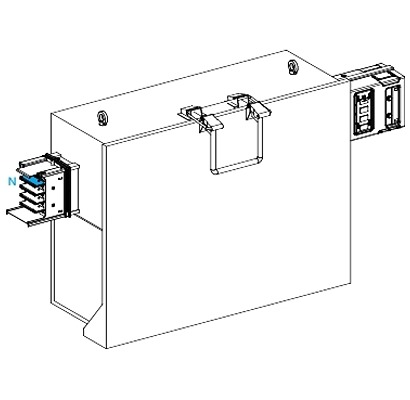 N